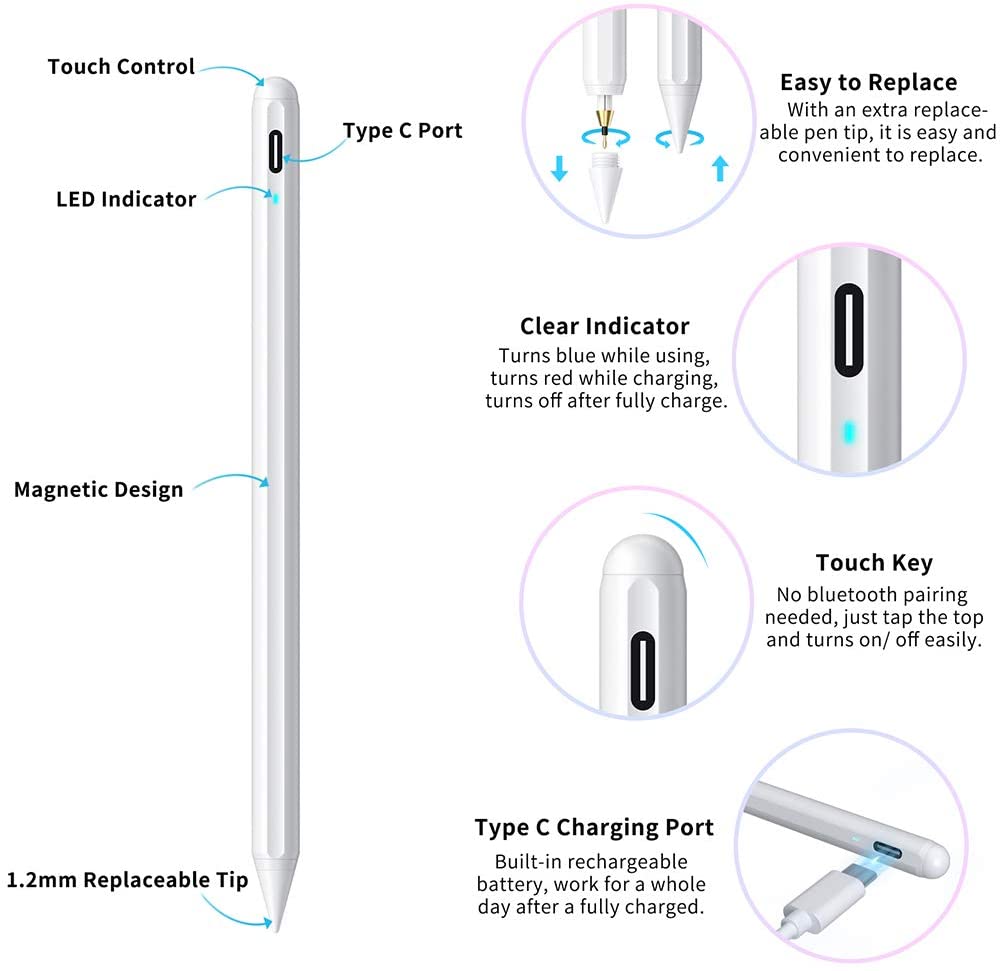 Touch Control

Type C Port

LED Indicator

Magnetic Design

1.2mm Replaceable Tip

Easy to Replace
With an extra replaceable pen tip, it is easy and convenient to replace.

Clear Indicator
Turns blue while using, turns red while charging, turns off after fully charge.

Touch Key
No bluetooth pairing needed, just tap the top and turns on/ off easily.

Type C Charging Port
Built-in rechargeable battery, work for a whole day after a fully charged.